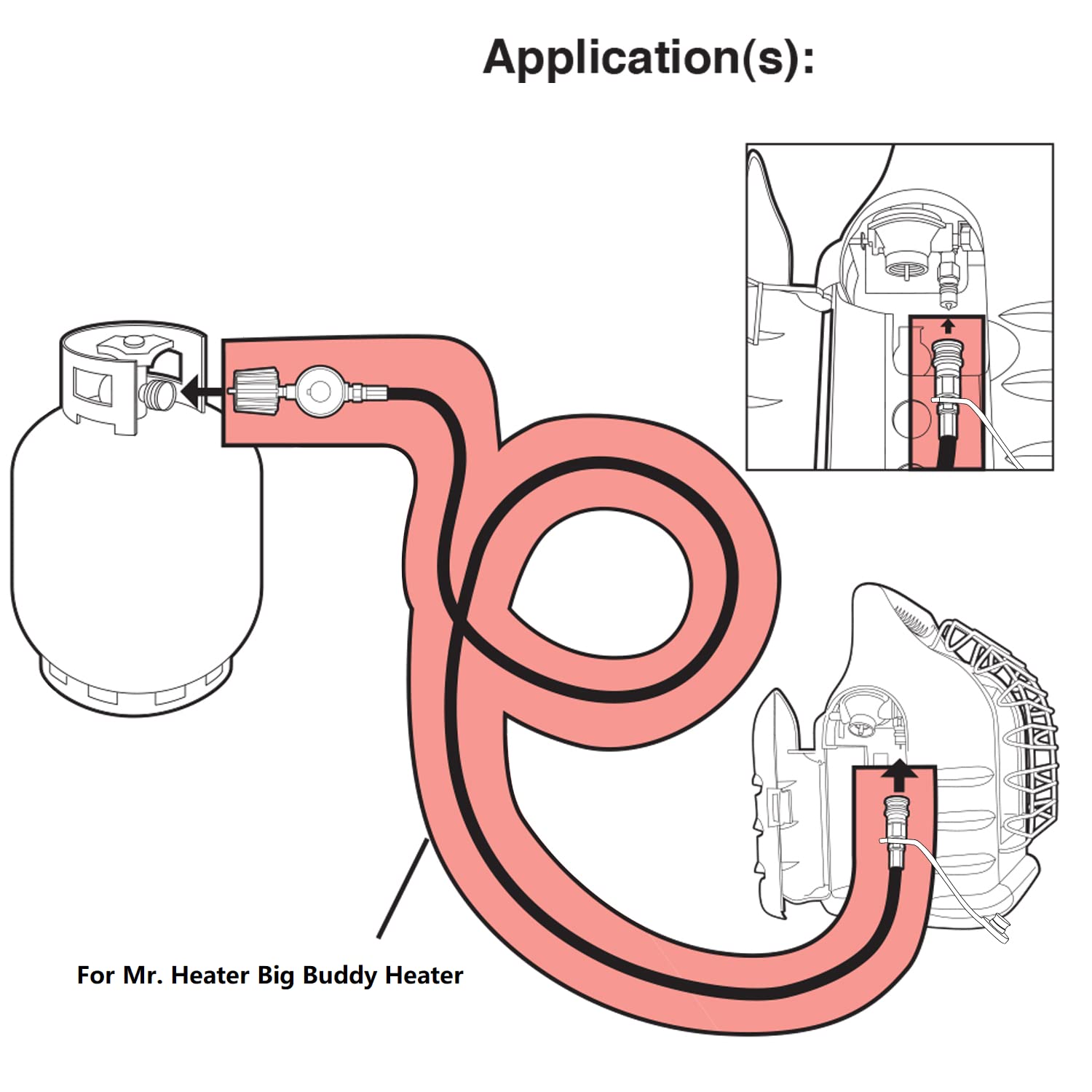 Application(s):

For Mr. Heater Big Buddy Heater