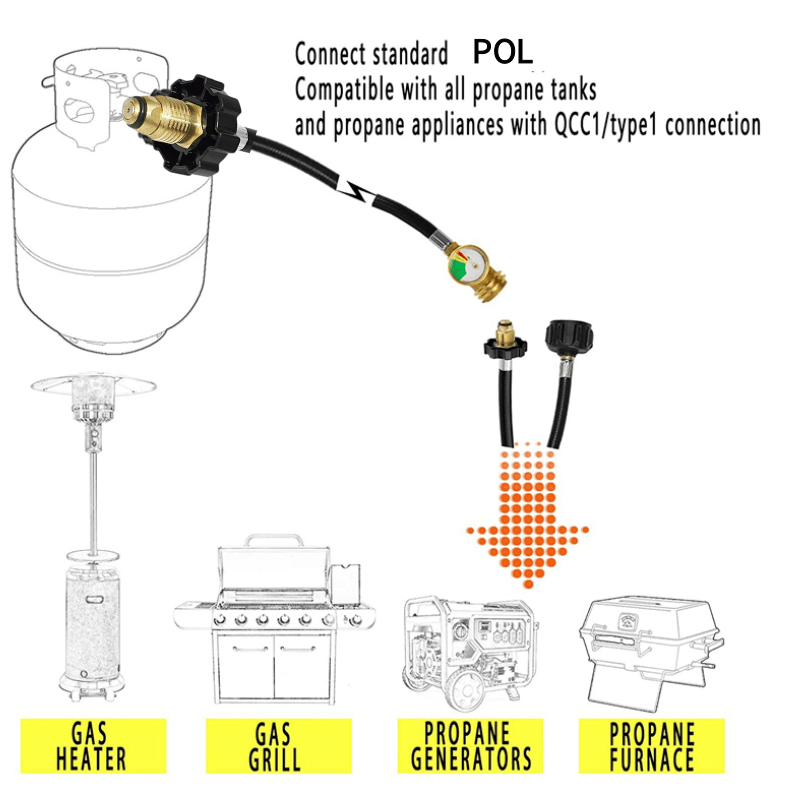 Connect standard POL
Compatible with all propane tanks
and propane appliances with QCC1/type1 connection

GAS HEATER

GAS GRILL

PROPANE GENERATORS

PROPANE FURNACE