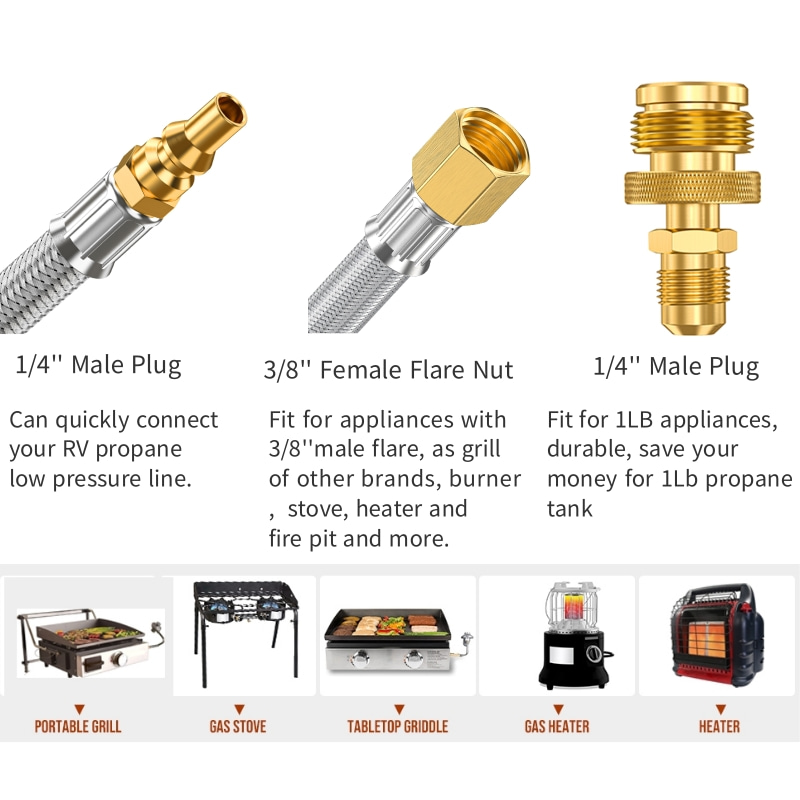 1/4'' Male Plug

Can quickly connect your RV propane low pressure line.

3/8'' Female Flare Nut

Fit for appliances with 3/8''male flare, as grill of other brands, burner , stove, heater and fire pit and more.

1/4'' Male Plug

Fit for 1LB appliances, durable, save your money for 1Lb propane tank

PORTABLE GRILL

GAS STOVE

TABLETOP GRIDDLE

GAS HEATER

HEATER